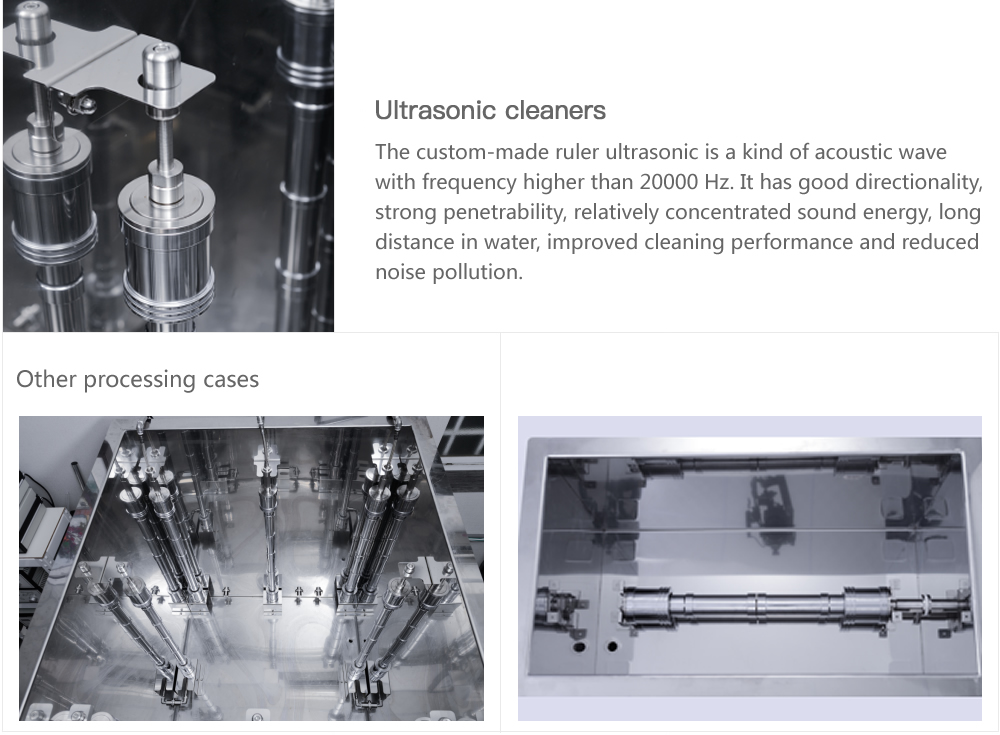 Ultrasonic cleaners

The custom-made ruler ultrasonic is a kind of acoustic wave with frequency higher than 20000 Hz. It has good directionality, strong penetrability, relatively concentrated sound energy, long distance in water, improved cleaning performance and reduced noise pollution.

Other processing cases